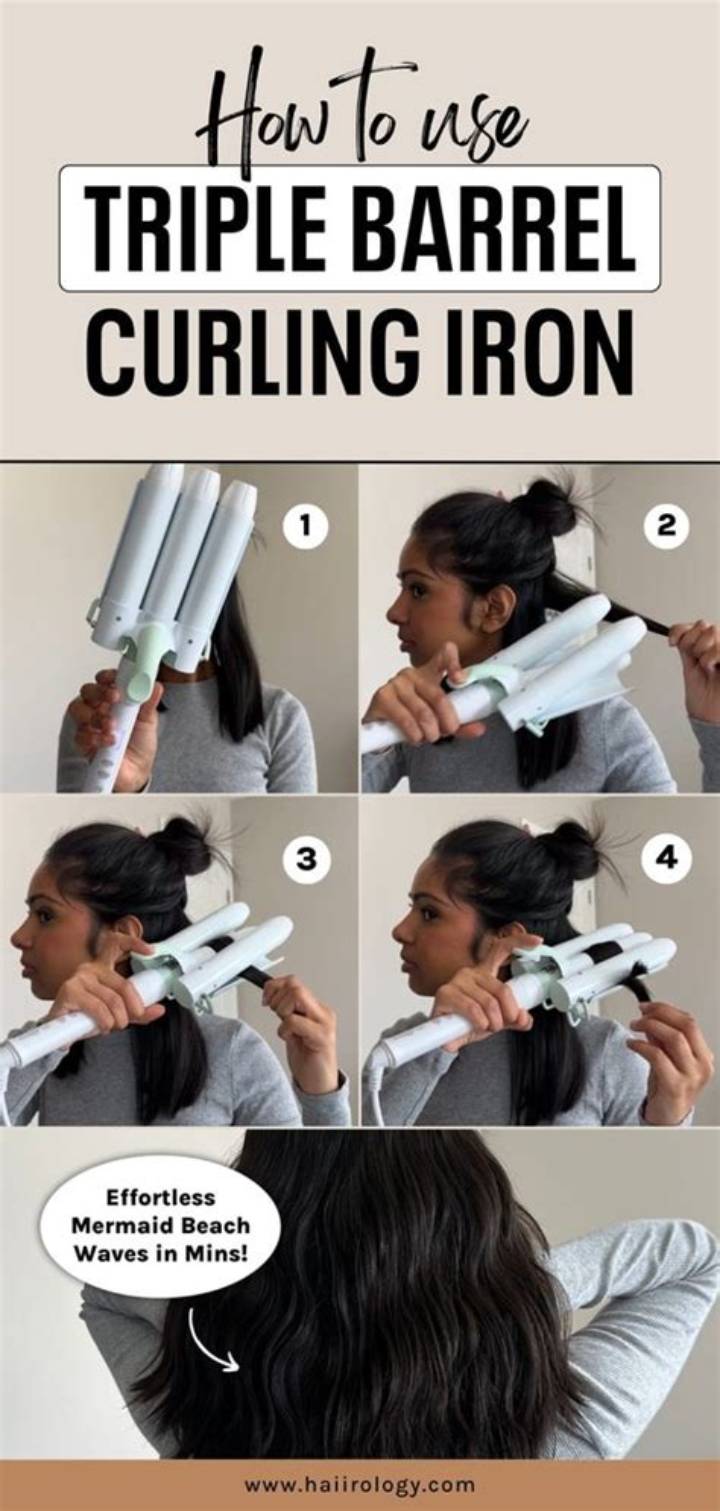 How to use

TRIPLE BARREL

CURLING IRON

1

2

3

4

Effortless Mermaid Beach Waves in Mins!

www.haiirology.com